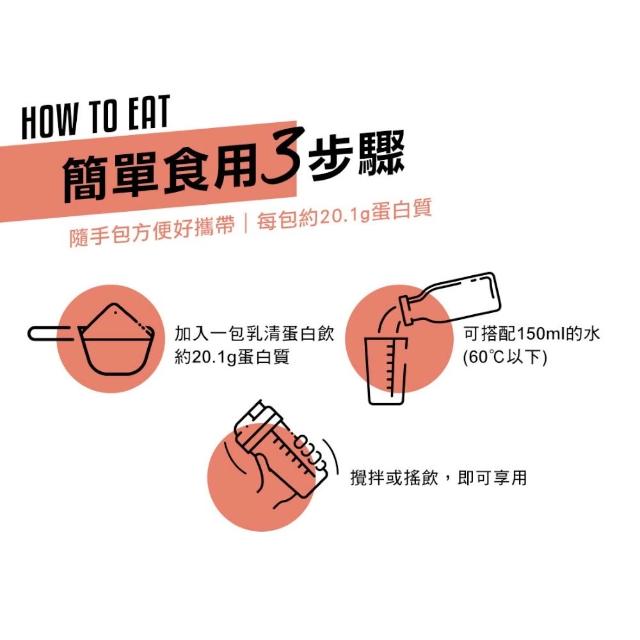 HOW TO EAT
簡單食用3步驟

隨手包方便好攜帶｜每包約20.1g蛋白質

加入一包乳清蛋白飲
約20.1g蛋白質

可搭配150ml的水
(60℃以下)

攪拌或搖飲，即可享用