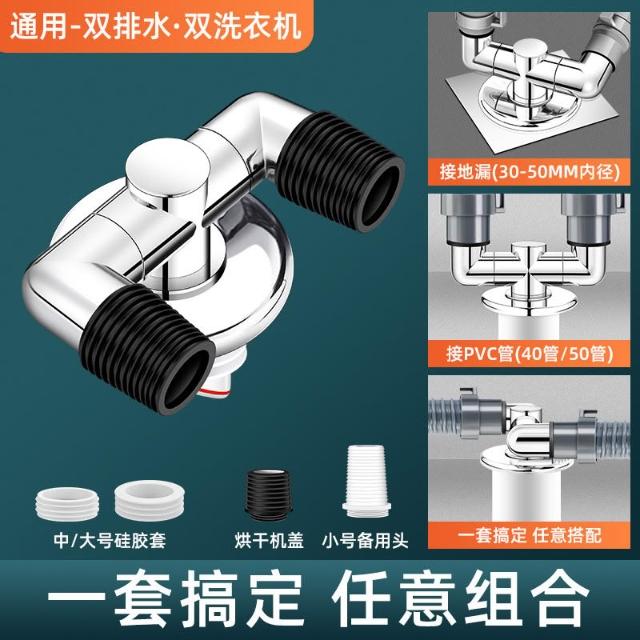 通用-双排水·双洗衣机

接地漏(30-50MM内径)

接PVC管(40管/50管)

一套搞定 任意搭配

中/大号硅胶套

烘干机盖

小号备用头

一套搞定 任意组合