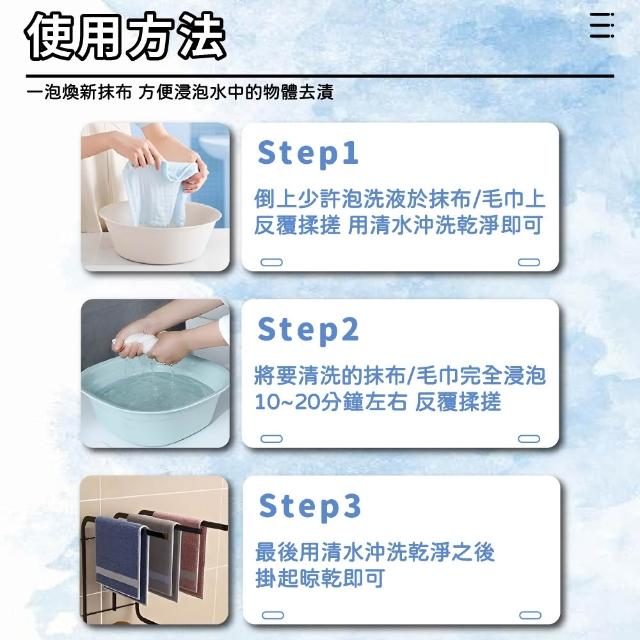 使用方法

一泡煥新抹布 方便浸泡水中的物體去漬

Step1

倒上少許泡洗液於抹布/毛巾上 反覆揉搓 用清水沖洗乾淨即可

Step2

將要清洗的抹布/毛巾完全浸泡 10~20分鐘左右 反覆揉搓

Step3

最後用清水沖洗乾淨之後 掛起晾乾即可