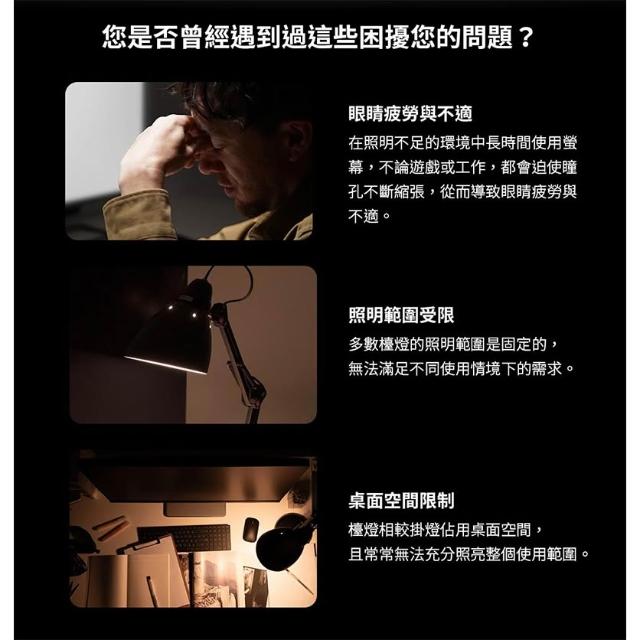 您是否曾經遇到過這些困擾您的問題？

眼睛疲勞與不適

在照明不足的環境中長時間使用螢幕，不論遊戲或工作，都會迫使瞳孔不斷縮張，從而導致眼睛疲勞與不適。

照明範圍受限

多數檯燈的照明範圍是固定的，無法滿足不同使用情境下的需求。

桌面空間限制

檯燈相較掛燈佔用桌面空間，且常常無法充分照亮整個使用範圍。