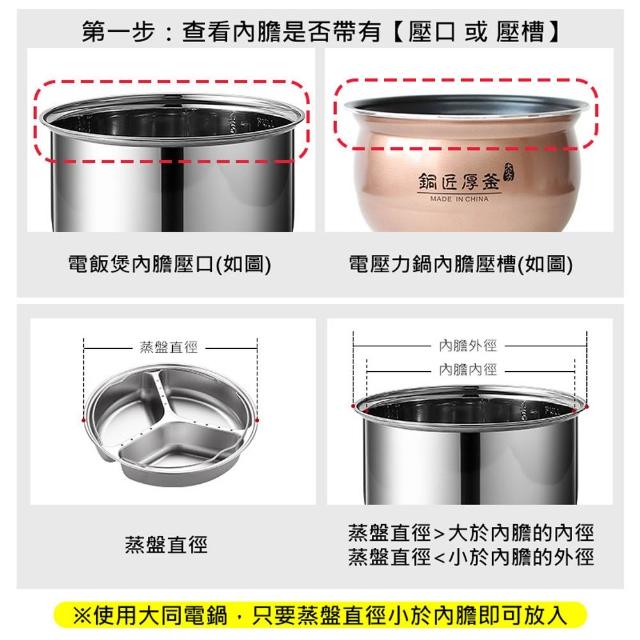 第一步：查看內膽是否帶有【壓口 或 壓槽】

銅匠厚釜

MADE IN CHINA

電飯煲內膽壓口(如圖)

電壓力鍋內膽壓槽(如圖)

蒸盤直徑

內膽外徑

內膽內徑

蒸盤直徑

蒸盤直徑>大於內膽的內徑
蒸盤直徑<小於內膽的外徑

※使用大同電鍋，只要蒸盤直徑小於內膽即可放入