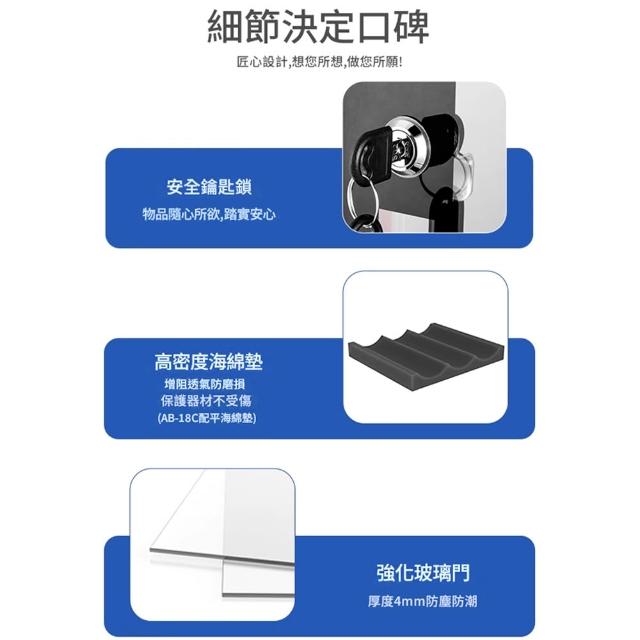 細節決定口碑

匠心設計,想您所想,做您所願!

安全鑰匙鎖

物品隨心所欲,踏實安心

高密度海綿墊

增阻透氣防磨損
保護器材不受傷
(AB-18C配平海綿墊)

強化玻璃門

厚度4mm防塵防潮