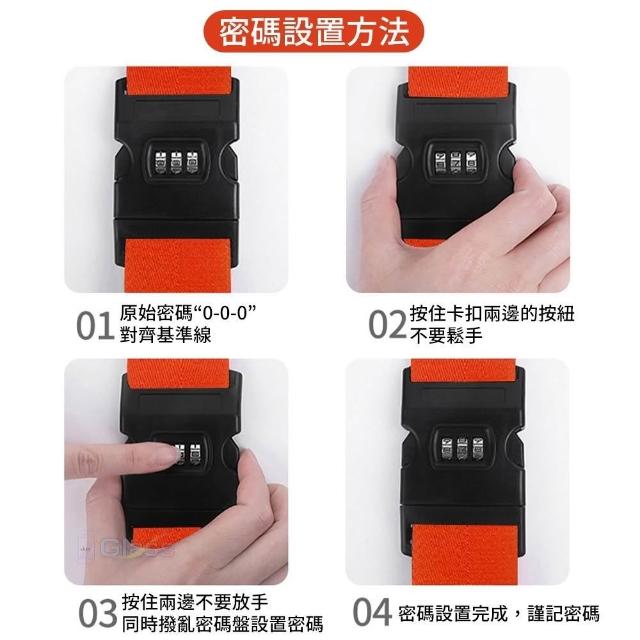 密碼設置方法

01 原始密碼“0-0-0”
對齊基準線

02 按住卡扣兩邊的按紐
不要鬆手

03 按住兩邊不要放手
同時撥亂密碼盤設置密碼

04 密碼設置完成，謹記密碼