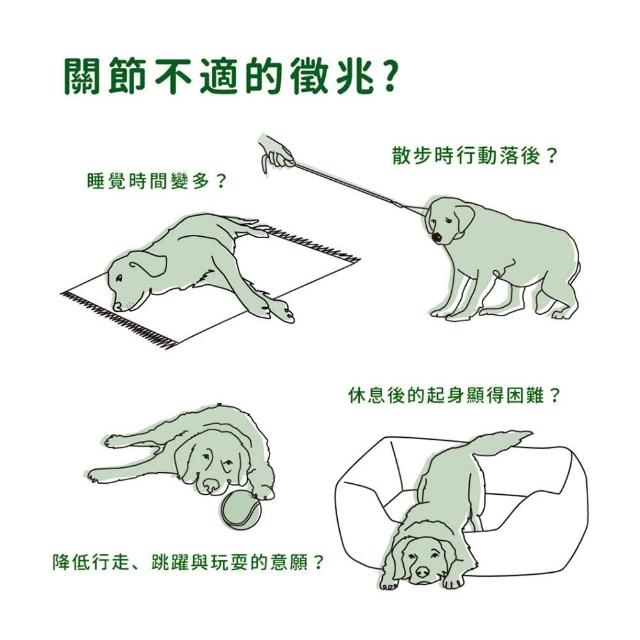 關節不適的徵兆?

睡覺時間變多？

散步時行動落後？

休息後的起身顯得困難？

降低行走、跳躍與玩耍的意願？