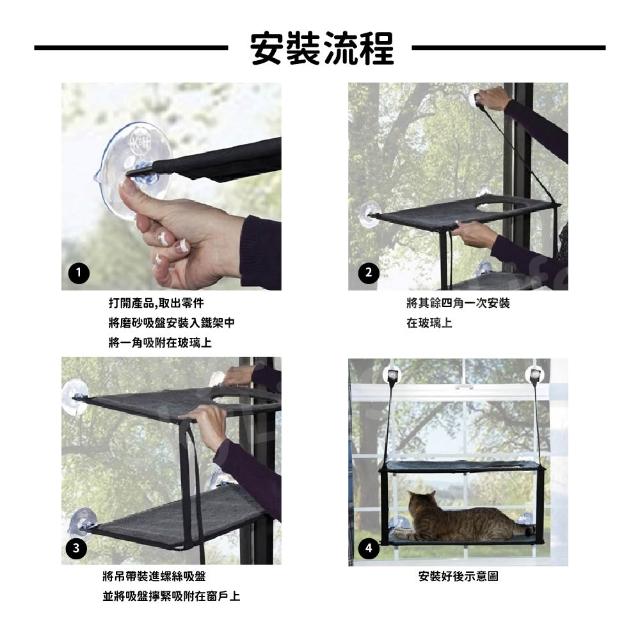 安裝流程

1

打開產品,取出零件
將磨砂吸盤安裝入鐵架中
將一角吸附在玻璃上

2

將其餘四角一次安裝
在玻璃上

3

將吊帶裝進螺絲吸盤
並將吸盤擰緊吸附在窗戶上

4

安裝好後示意圖