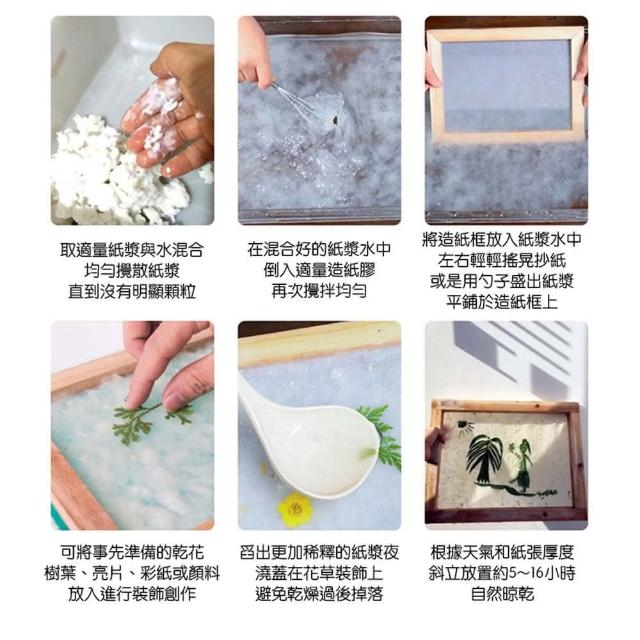 取適量紙漿與水混合
均勻攪散紙漿
直到沒有明顯顆粒

在混合好的紙漿水中
倒入適量造紙膠
再次攪拌均勻

將造紙框放入紙漿水中
左右輕輕搖晃抄紙
或是用勺子盛出紙漿
平鋪於造紙框上

可將事先準備的乾花
樹葉、亮片、彩紙或顏料
放入進行裝飾創作

舀出更加稀釋的紙漿夜
澆蓋在花草裝飾上
避免乾燥過後掉落

根據天氣和紙張厚度
斜立放置約5~16小時
自然晾乾