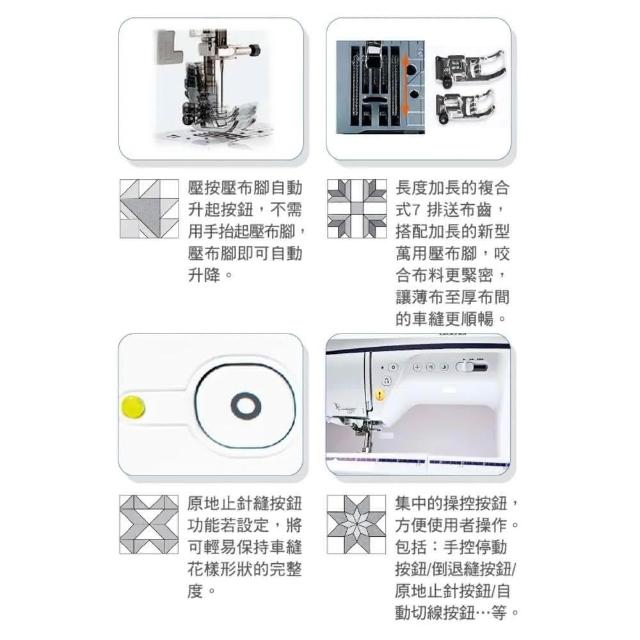 壓按壓布腳自動升起按鈕，不需用手抬起壓布腳，壓布腳即可自動升降。

長度加長的複合式7 排送布齒，搭配加長的新型萬用壓布腳，咬合布料更緊密，讓薄布至厚布間的車縫更順暢。

原地止針縫按鈕功能若設定，將可輕易保持車縫花樣形狀的完整度。

集中的操控按鈕，方便使用者操作。包括：手控停動按鈕/倒退縫按鈕/原地止針按鈕/自動切線按鈕…等。