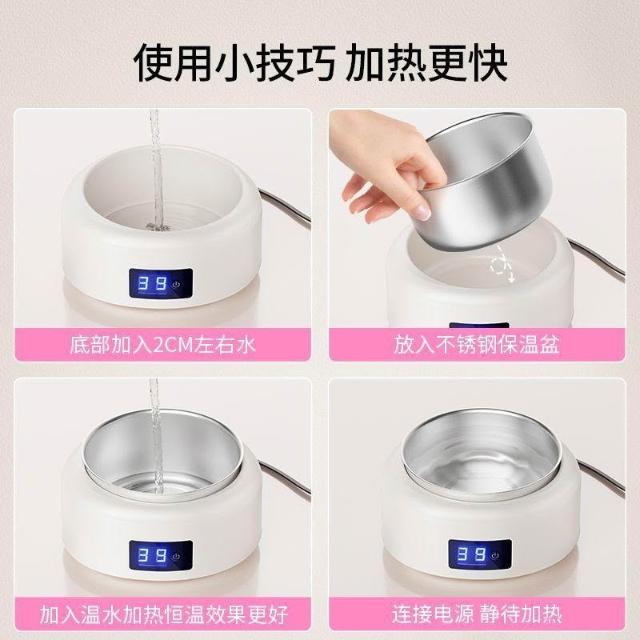 使用小技巧 加热更快

39

底部加入2CM左右水

放入不锈钢保温盆

39

加入温水加热恒温效果更好

39

连接电源 静待加热