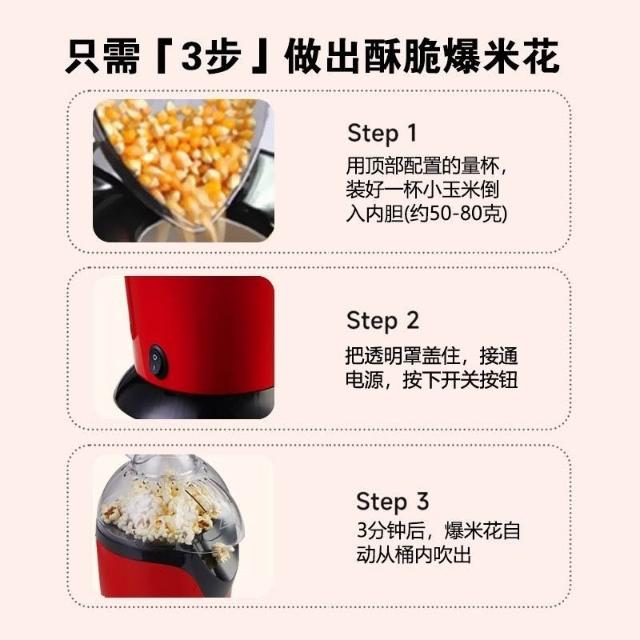 只需「3步」做出酥脆爆米花

Step 1
用顶部配置的量杯，装好一杯小玉米倒入内胆(约50-80克)

Step 2
把透明罩盖住，接通电源，按下开关按钮

Step 3
3分钟后，爆米花自动从桶内吹出