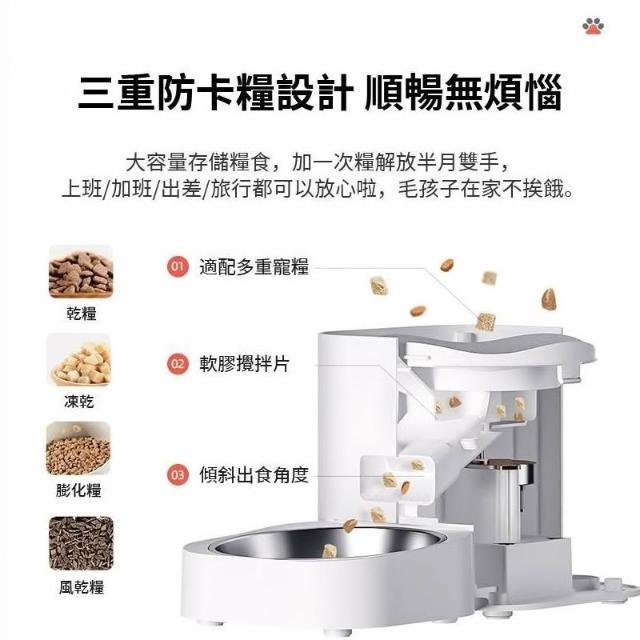 三重防卡糧設計 順暢無煩惱

大容量存儲糧食，加一次糧解放半月雙手，
上班/加班/出差/旅行都可以放心啦，毛孩子在家不挨餓。

乾糧

凍乾

膨化糧

風乾糧

01 適配多重寵糧

02 軟膠攪拌片

03 傾斜出食角度