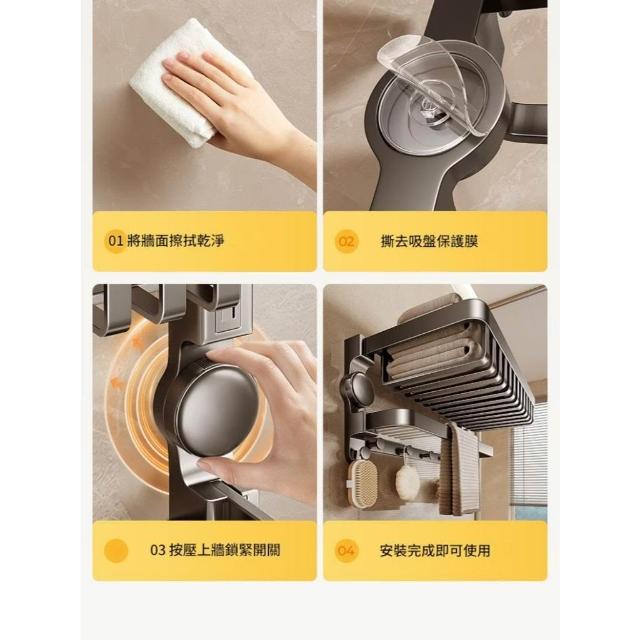 01 將牆面擦拭乾淨

02 撕去吸盤保護膜

03 按壓上牆鎖緊開關

04 安裝完成即可使用