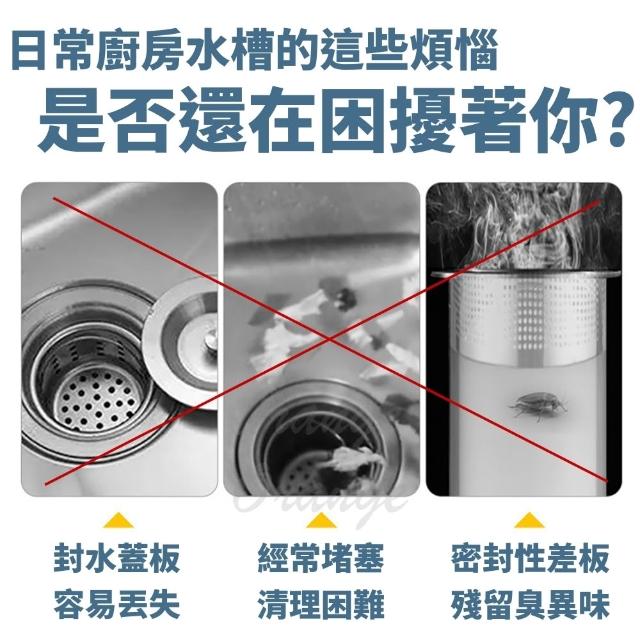 日常廚房水槽的這些煩惱
是否還在困擾著你?

Orange

封水蓋板
容易丟失

經常堵塞
清理困難

密封性差板
殘留臭異味