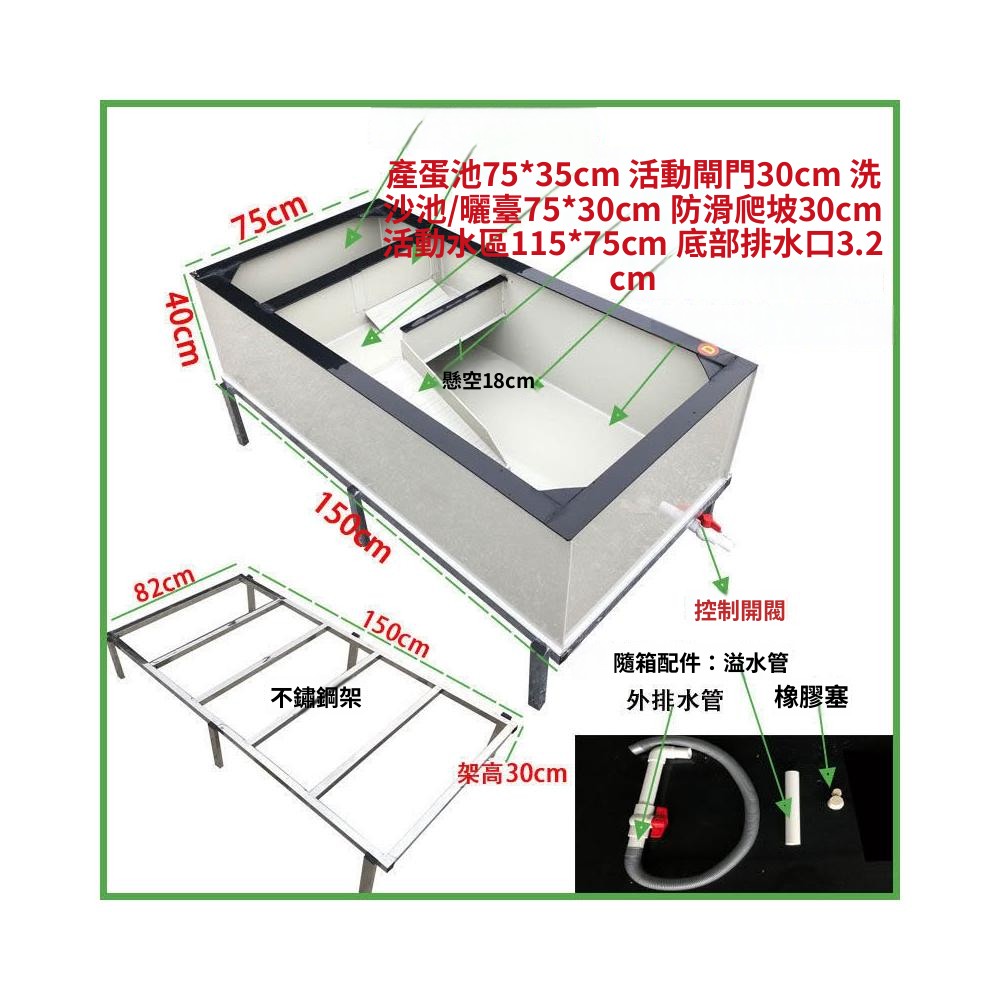 產蛋池75*35cm 活動閘門30cm 洗沙池/曬臺75*30cm 防滑爬坡30cm 活動水區115*75cm 底部排水口3.2cm

75cm

40cm

懸空18cm

150cm

控制開閥

82cm

150cm

不鏽鋼架

架高30cm

隨箱配件：溢水管

外排水管

橡膠塞