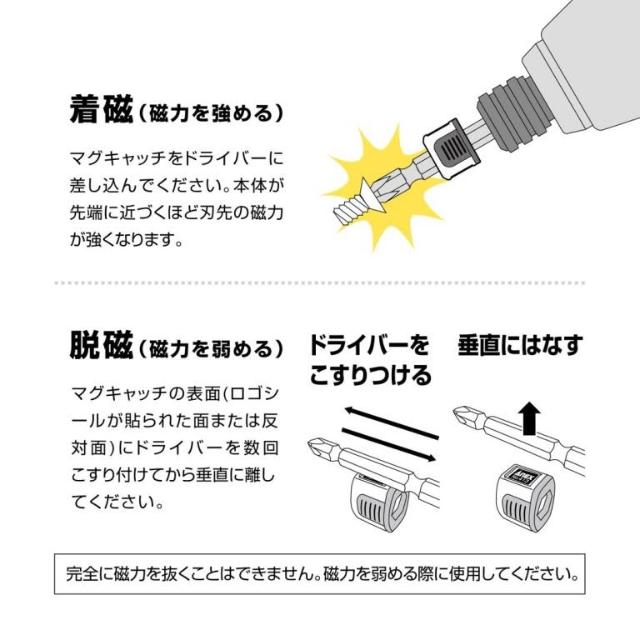 着磁（磁力を強める）

マグキャッチをドライバーに差し込んでください。本体が先端に近づくほど刃先の磁力が強くなります。

脱磁（磁力を弱める）

マグキャッチの表面(ロゴシールが貼られた面または反対面)にドライバーを数回こすり付けてから垂直に離してください。

ドライバーをこすりつける

垂直にはなす

完全に磁力を抜くことはできません。磁力を弱める際に使用してください。