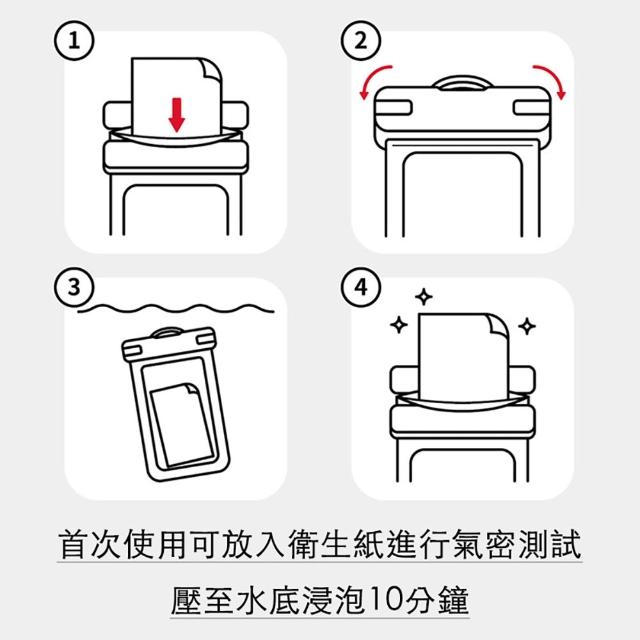 1

2

3

4

首次使用可放入衛生紙進行氣密測試

壓至水底浸泡10分鐘