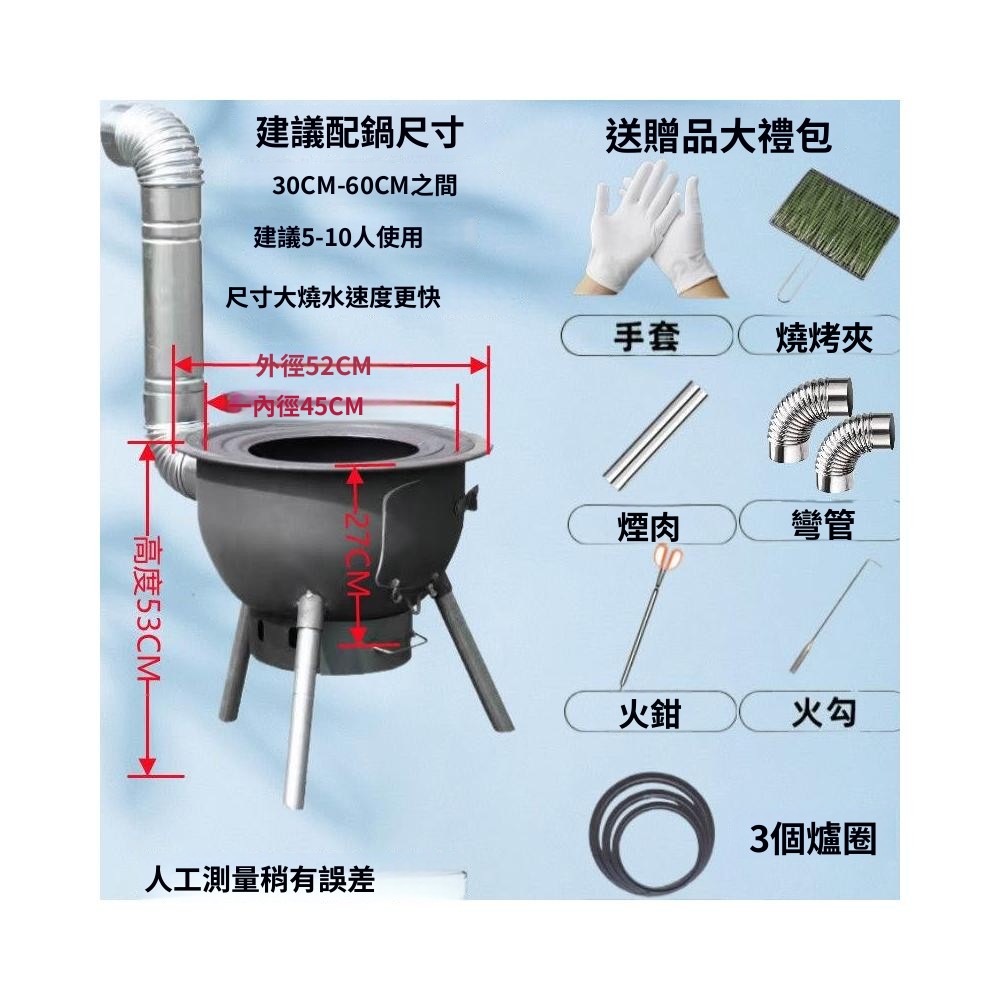 建議配鍋尺寸

30CM-60CM之間

建議5-10人使用

尺寸大燒水速度更快

外徑52CM

內徑45CM

27CM

高度53CM

人工測量稍有誤差

送贈品大禮包

手套

燒烤夾

煙肉

彎管

火鉗

火勾

3個爐圈