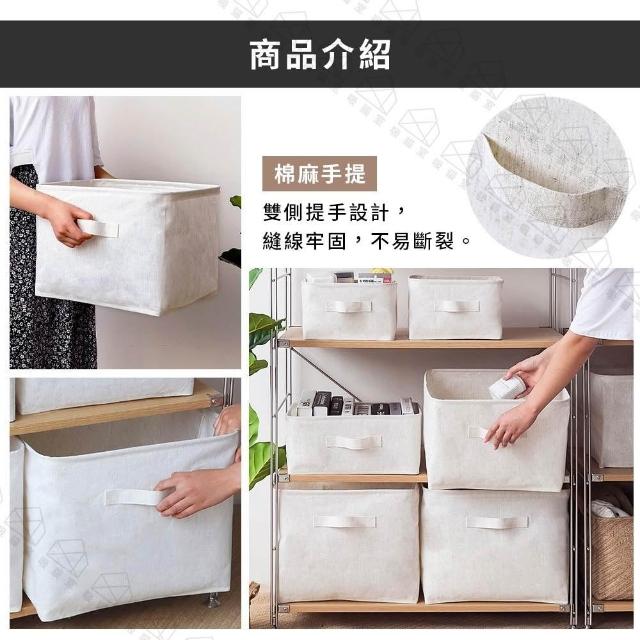 商品介紹

棉麻手提

雙側提手設計，
縫線牢固，不易斷裂。