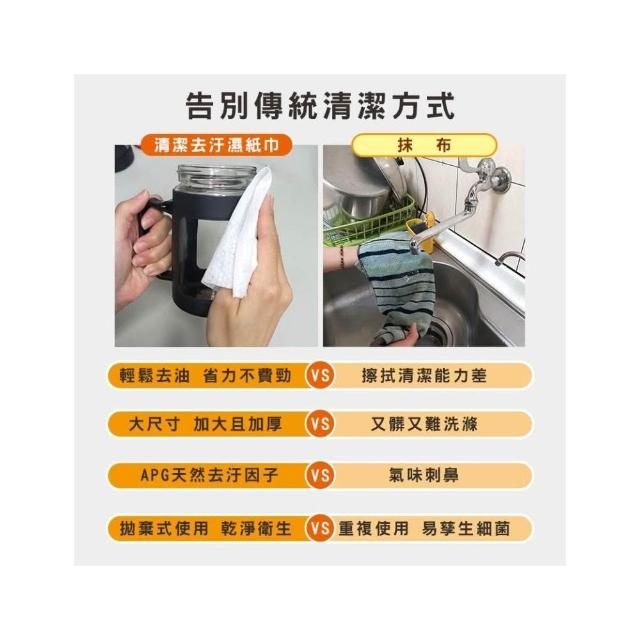 告別傳統清潔方式

清潔去汙濕紙巾

抹 布

輕鬆去油 省力不費勁 VS 擦拭清潔能力差

大尺寸 加大且加厚 VS 又髒又難洗滌

APG天然去汙因子 VS 氣味刺鼻

拋棄式使用 乾淨衛生 VS 重複使用 易孳生細菌