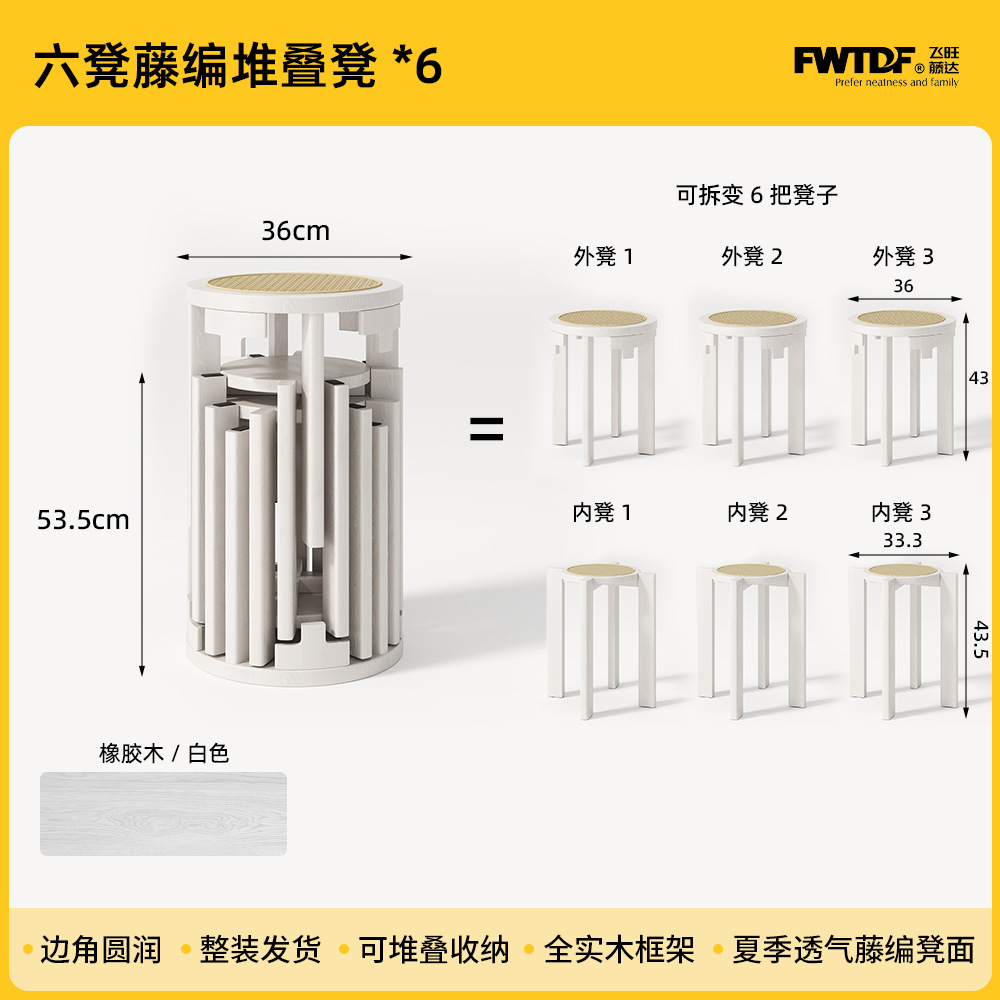 六凳藤编堆叠凳 *6

FWTDF® 飞旺藤达
Prefer neatness and family

36cm

53.5cm

=

可拆变 6 把凳子

外凳 1 外凳 2 外凳 3

36

43

内凳 1 内凳 2 内凳 3

33.3

43.5

橡胶木 / 白色

• 边角圆润 • 整装发货 • 可堆叠收纳 • 全实木框架 • 夏季透气藤编凳面