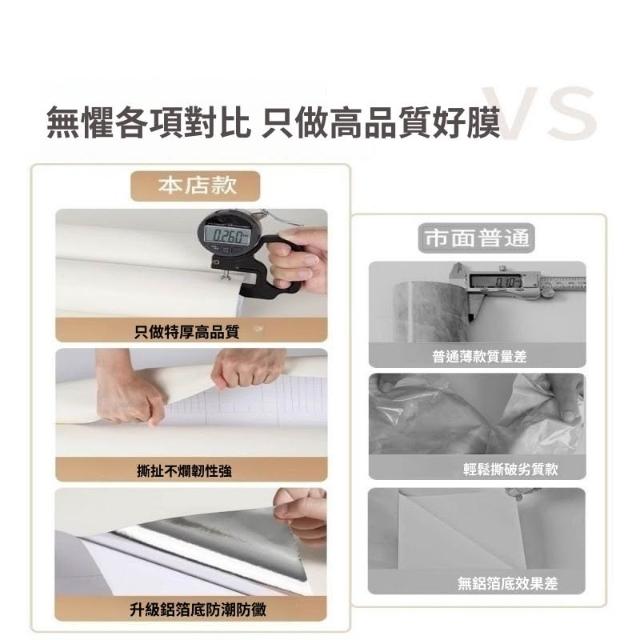 無懼各項對比 只做高品質好膜 VS

本店款

0.260

只做特厚高品質

撕扯不爛韌性強

升級鋁箔底防潮防黴

市面普通

0.10

普通薄款質量差

輕鬆撕破劣質款

無鋁箔底效果差