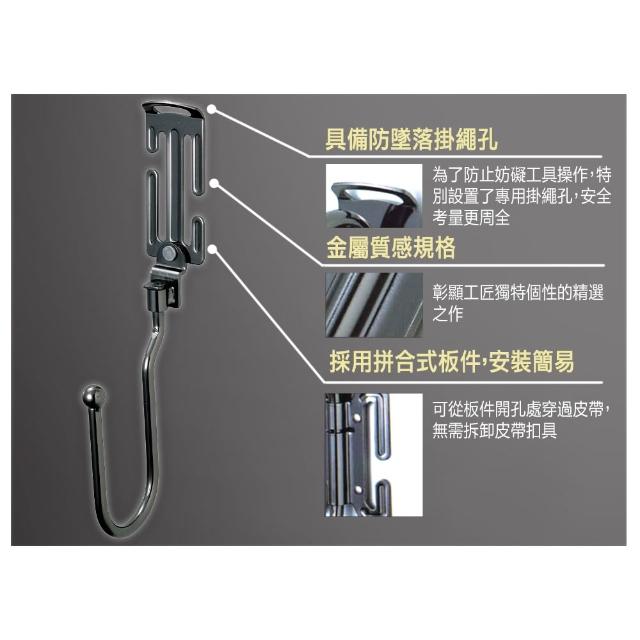 具備防墜落掛繩孔

為了防止妨礙工具操作，特別設置了專用掛繩孔，安全考量更周全

金屬質感規格

彰顯工匠獨特個性的精選之作

採用拼合式板件,安裝簡易

可從板件開孔處穿過皮帶，無需拆卸皮帶扣具