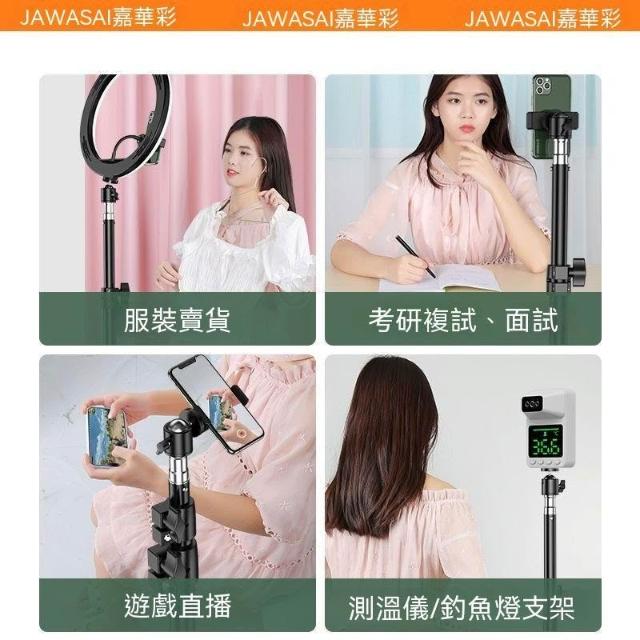 JAWASAI嘉華彩 JAWASAI嘉華彩 JAWASAI嘉華彩

服裝賣貨

考研複試、面試

遊戲直播

36.6

測溫儀/釣魚燈支架