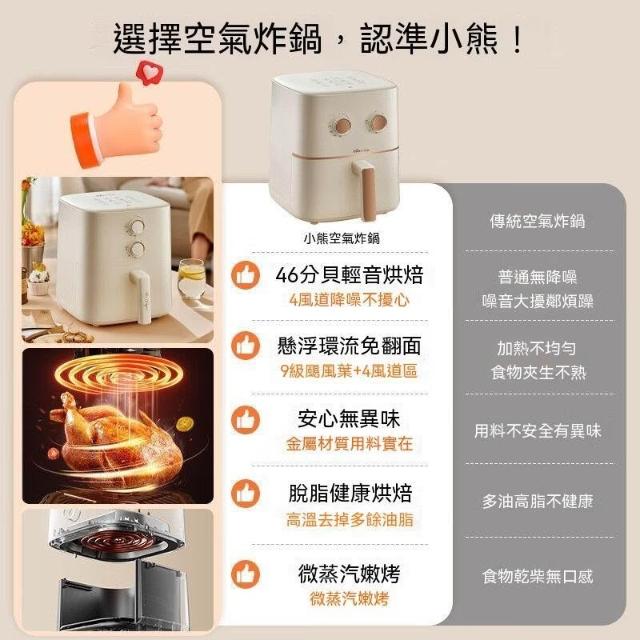 選擇空氣炸鍋，認準小熊！

小熊空氣炸鍋

46分貝輕音烘焙
4風道降噪不擾心

懸浮環流免翻面
9級颶風葉+4風道區

安心無異味
金屬材質用料實在

脫脂健康烘焙
高溫去掉多餘油脂

微蒸汽嫩烤
微蒸汽嫩烤

傳統空氣炸鍋

普通無降噪
噪音大擾鄰煩躁

加熱不均勻
食物夾生不熟

用料不安全有異味

多油高脂不健康

食物乾柴無口感