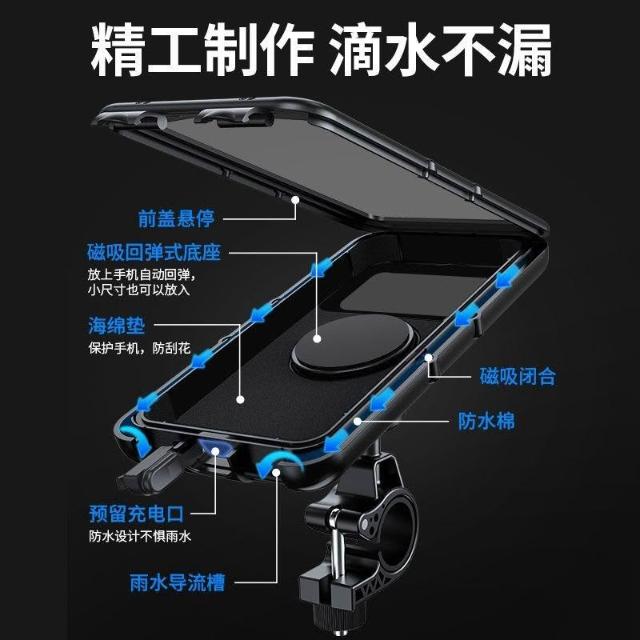 精工制作 滴水不漏

前盖悬停

磁吸回弹式底座
放上手机自动回弹，小尺寸也可以放入

海绵垫
保护手机，防刮花

磁吸闭合

防水棉

预留充电口
防水设计不惧雨水

雨水导流槽