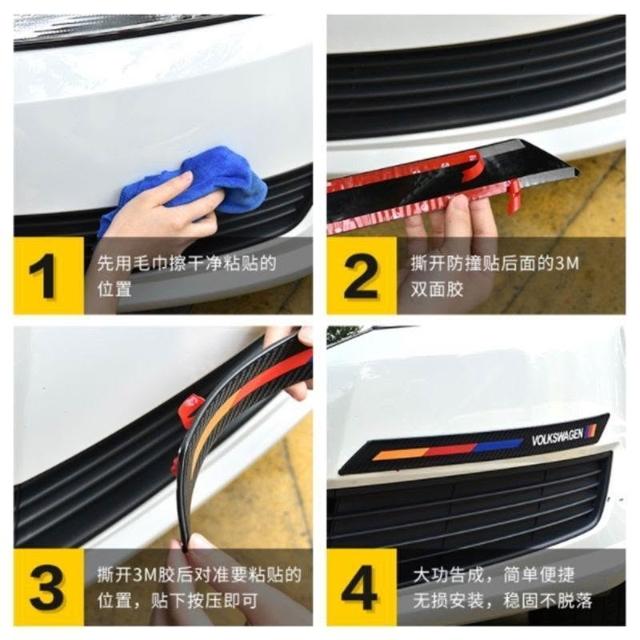 1
先用毛巾擦干净粘贴的位置

2
撕开防撞贴后面的3M双面胶

3
撕开3M胶后对准要粘贴的位置，贴下按压即可

VOLKSWAGEN

4
大功告成，简单便捷
无损安装，稳固不脱落