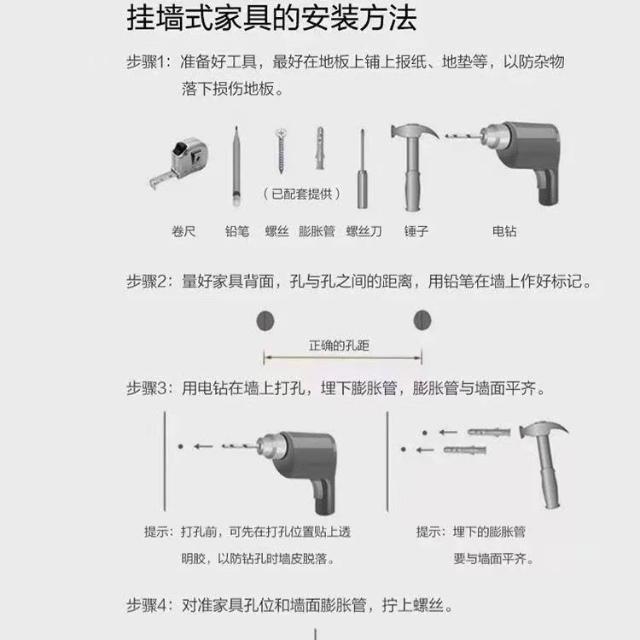 挂墙式家具的安装方法

步骤1：准备好工具，最好在地板上铺上报纸、地垫等，以防杂物落下损伤地板。

（已配套提供）

卷尺 铅笔 螺丝 膨胀管 螺丝刀 锤子 电钻

步骤2：量好家具背面，孔与孔之间的距离，用铅笔在墙上作好标记。

正确的孔距

步骤3：用电钻在墙上打孔，埋下膨胀管，膨胀管与墙面平齐。

提示：打孔前，可先在打孔位置贴上透明胶，以防钻孔时墙皮脱落。

提示：埋下的膨胀管要与墙面平齐。

步骤4：对准家具孔位和墙面膨胀管，拧上螺丝。