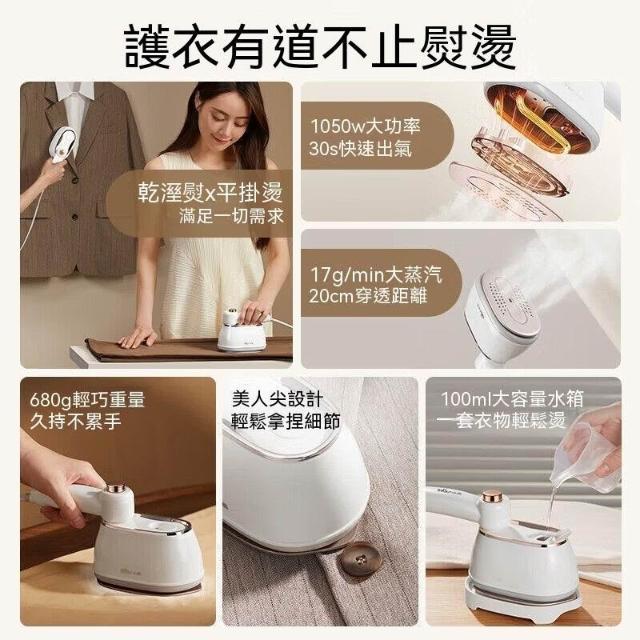 護衣有道不止熨燙

乾溼熨x平掛燙
滿足一切需求

1050w大功率
30s快速出氣

17g/min大蒸汽
20cm穿透距離

680g輕巧重量
久持不累手

美人尖設計
輕鬆拿捏細節

100ml大容量水箱
一套衣物輕鬆燙