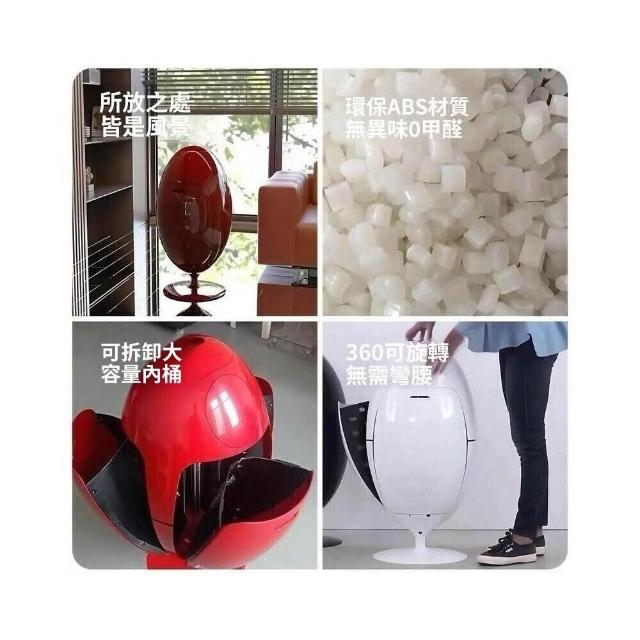 所放之處
皆是風景

環保ABS材質
無異味0甲醛

可拆卸大
容量內桶

360可旋轉
無需彎腰