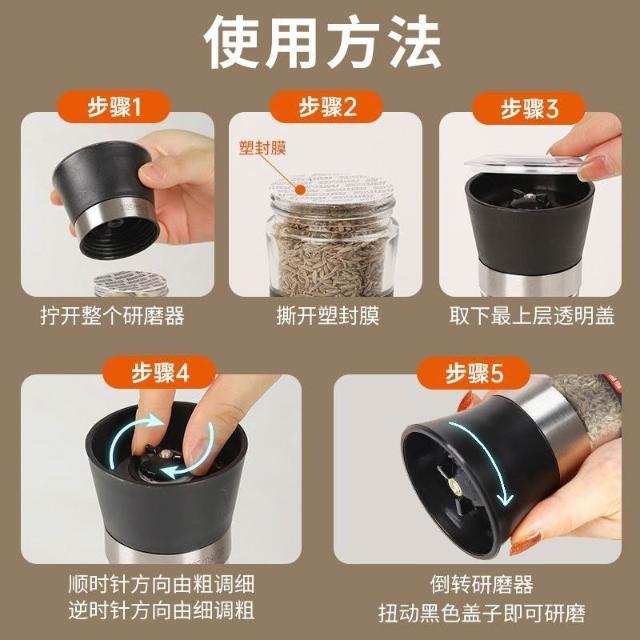 使用方法

步骤1

拧开整个研磨器

步骤2

塑封膜

撕开塑封膜

步骤3

取下最上层透明盖

步骤4

顺时针方向由粗调细
逆时针方向由细调粗

步骤5

倒转研磨器
扭动黑色盖子即可研磨