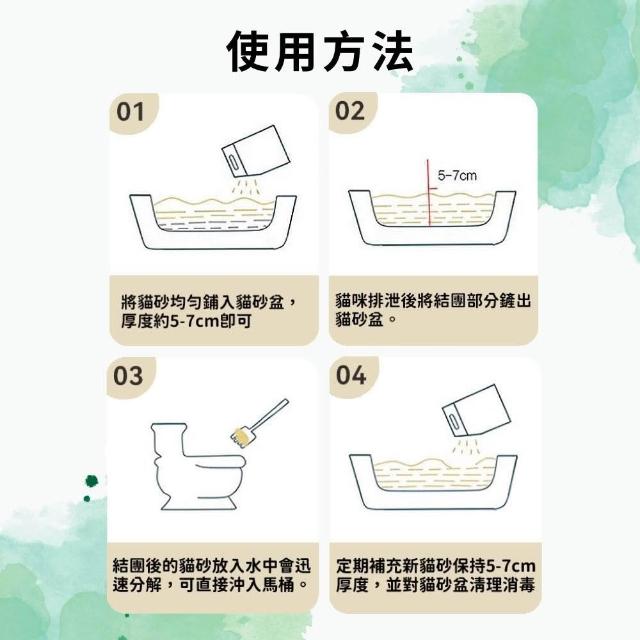 使用方法

01

將貓砂均勻鋪入貓砂盆，厚度約5-7cm即可

02

5-7cm

貓咪排泄後將結團部分鏟出貓砂盆。

03

結團後的貓砂放入水中會迅速分解，可直接沖入馬桶。

04

定期補充新貓砂保持5-7cm厚度，並對貓砂盆清理消毒