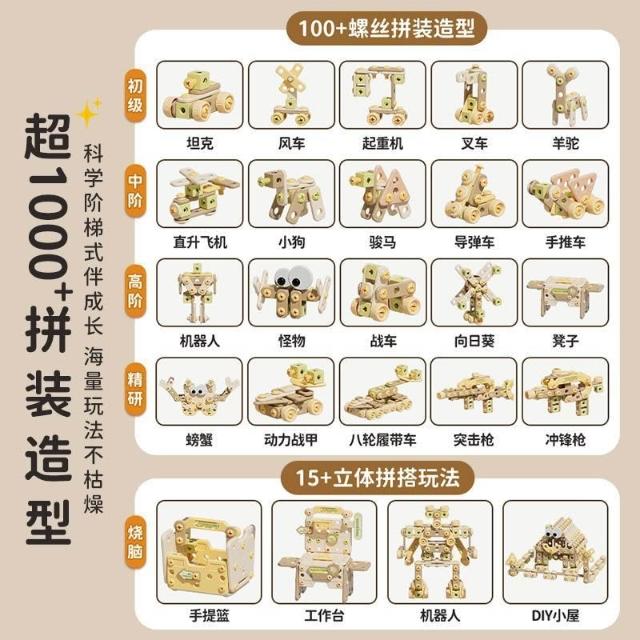 超1000+拼装造型

科学阶梯式伴成长 海量玩法不枯燥

100+螺丝拼装造型

初级

坦克
风车
起重机
叉车
羊驼

中阶

直升飞机
小狗
骏马
导弹车
手推车

高阶

机器人
怪物
战车
向日葵
凳子

精研

螃蟹
动力战甲
八轮履带车
突击枪
冲锋枪

15+立体拼搭玩法

烧脑

手提篮
工作台
机器人
DIY小屋