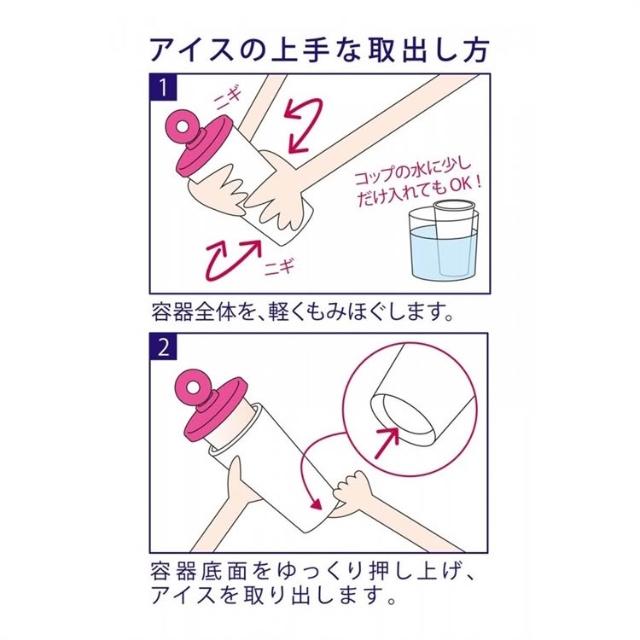 アイスの上手な取出し方

1

ニギ

ニギ

コップの水に少しだけ入れてもOK！

容器全体を、軽くもみほぐします。

2

容器底面をゆっくり押し上げ、アイスを取り出します。