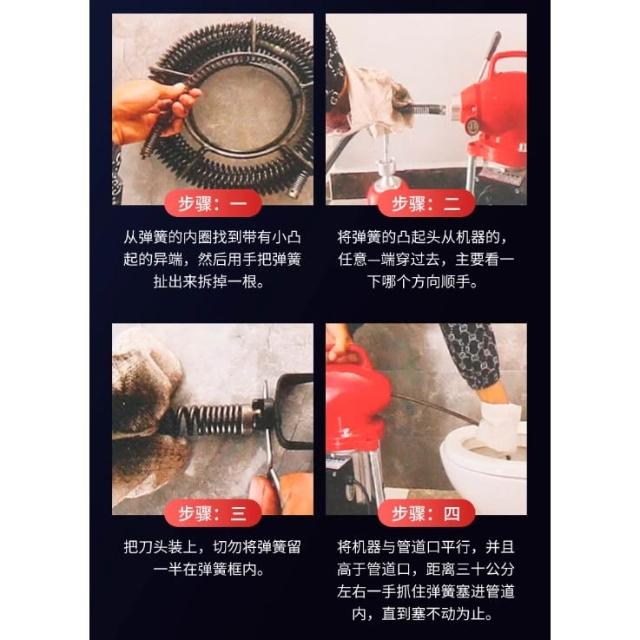 步骤：一

从弹簧的内圈找到带有小凸起的异端，然后用手把弹簧扯出来拆掉一根。

步骤：二

将弹簧的凸起头从机器的，任意一端穿过去，主要看一下哪个方向顺手。

步骤：三

把刀头装上，切勿将弹簧留一半在弹簧框内。

步骤：四

将机器与管道口平行，并且高于管道口，距离三十公分左右一手抓住弹簧塞进管道内，直到塞不动为止。