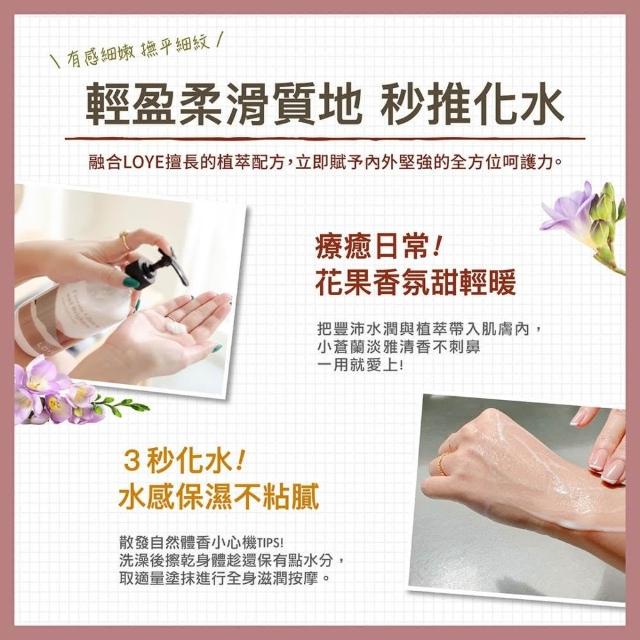 \ 有感細嫩 撫平細紋 /

輕盈柔滑質地 秒推化水

融合LOYE擅長的植萃配方，立即賦予內外堅強的全方位呵護力。

療癒日常！
花果香氛甜輕暖

把豐沛水潤與植萃帶入肌膚內，
小蒼蘭淡雅清香不刺鼻
一用就愛上！

3 秒化水！
水感保濕不粘膩

散發自然體香小心機TIPS!
洗澡後擦乾身體趁還保有點水分，
取適量塗抹進行全身滋潤按摩。