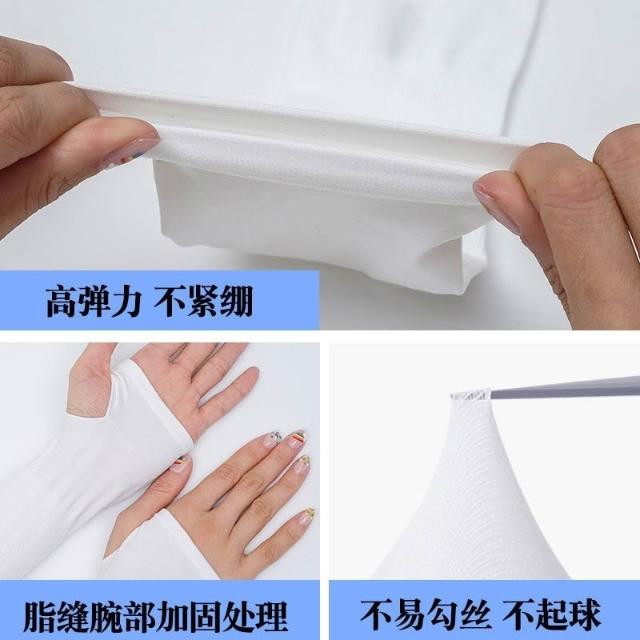 高弹力 不紧绷

脂缝腕部加固处理

不易勾丝 不起球