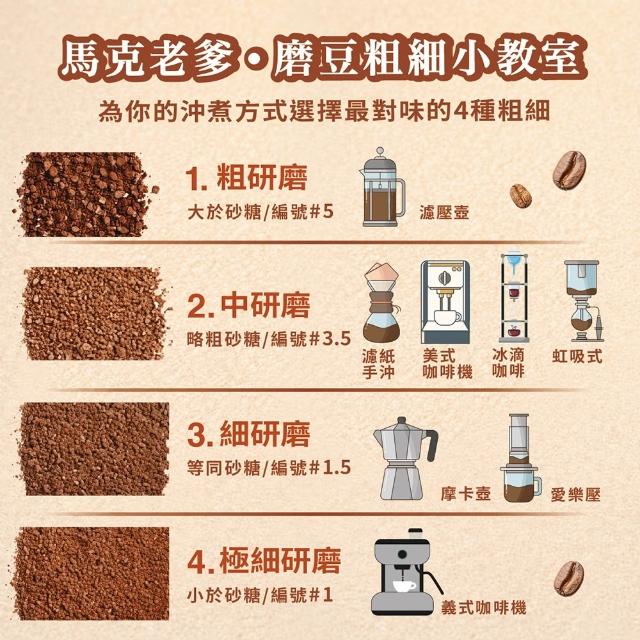 馬克老爹•磨豆粗細小教室

為你的沖煮方式選擇最對味的4種粗細

1. 粗研磨
大於砂糖/編號#5
濾壓壺

2. 中研磨
略粗砂糖/編號#3.5
濾紙手沖
美式咖啡機
冰滴咖啡
虹吸式

3. 細研磨
等同砂糖/編號#1.5
摩卡壺
愛樂壓

4. 極細研磨
小於砂糖/編號#1
義式咖啡機