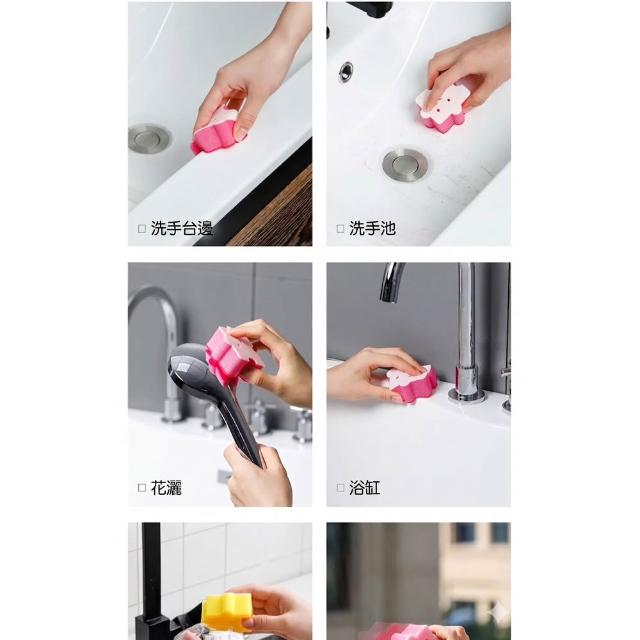 □ 洗手台邊

□ 洗手池

□ 花灑

□ 浴缸