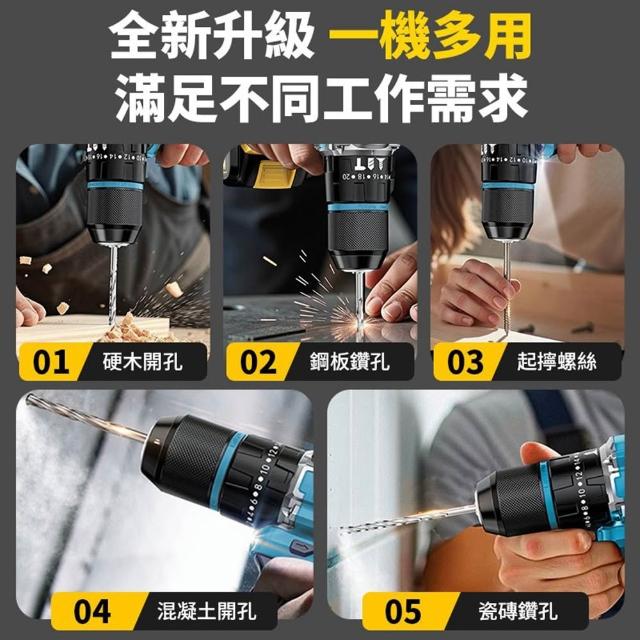 全新升級 一機多用
滿足不同工作需求

01 硬木開孔

02 鋼板鑽孔

03 起擰螺絲

04 混凝土開孔

05 瓷磚鑽孔