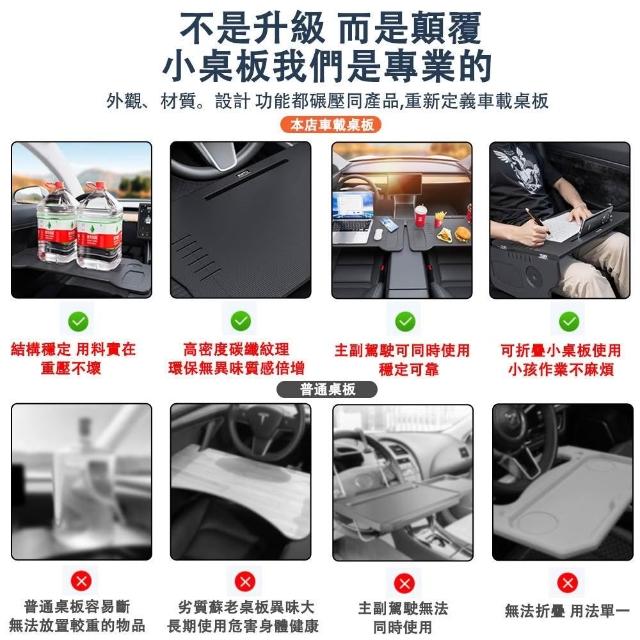 不是升級 而是顛覆
小桌板我們是專業的

外觀、材質。設計 功能都碾壓同產品,重新定義車載桌板

本店車載桌板

結構穩定 用料實在
重壓不壞

高密度碳纖紋理
環保無異味質感倍增

主副駕駛可同時使用
穩定可靠

可折疊小桌板使用
小孩作業不麻煩

普通桌板

普通桌板容易斷
無法放置較重的物品

劣質蘇老桌板異味大
長期使用危害身體健康

主副駕駛無法
同時使用

無法折疊 用法單一